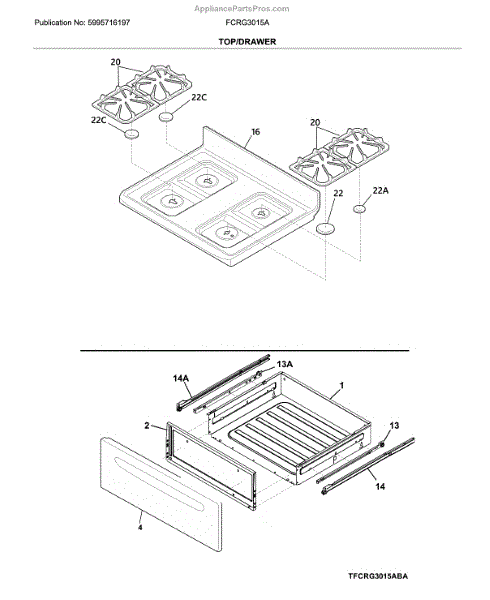 AppliancePartsPros.com

Publication No: 5995716197

FCRG3015A

TOP/DRAWER

20

22C

22C

16

20

22

22A

14A

13A

1

2

13

14

4

TFCRG3015ABA