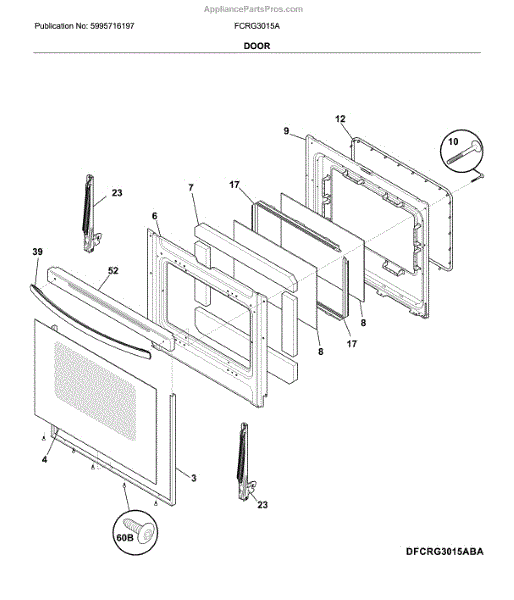 AppliancePartsPros.com

Publication No: 5995716197

FCRG3015A

DOOR

12
9
10
23
7
17
6
39
52
8
17
8
4
3
23
60B

DFCRG3015ABA