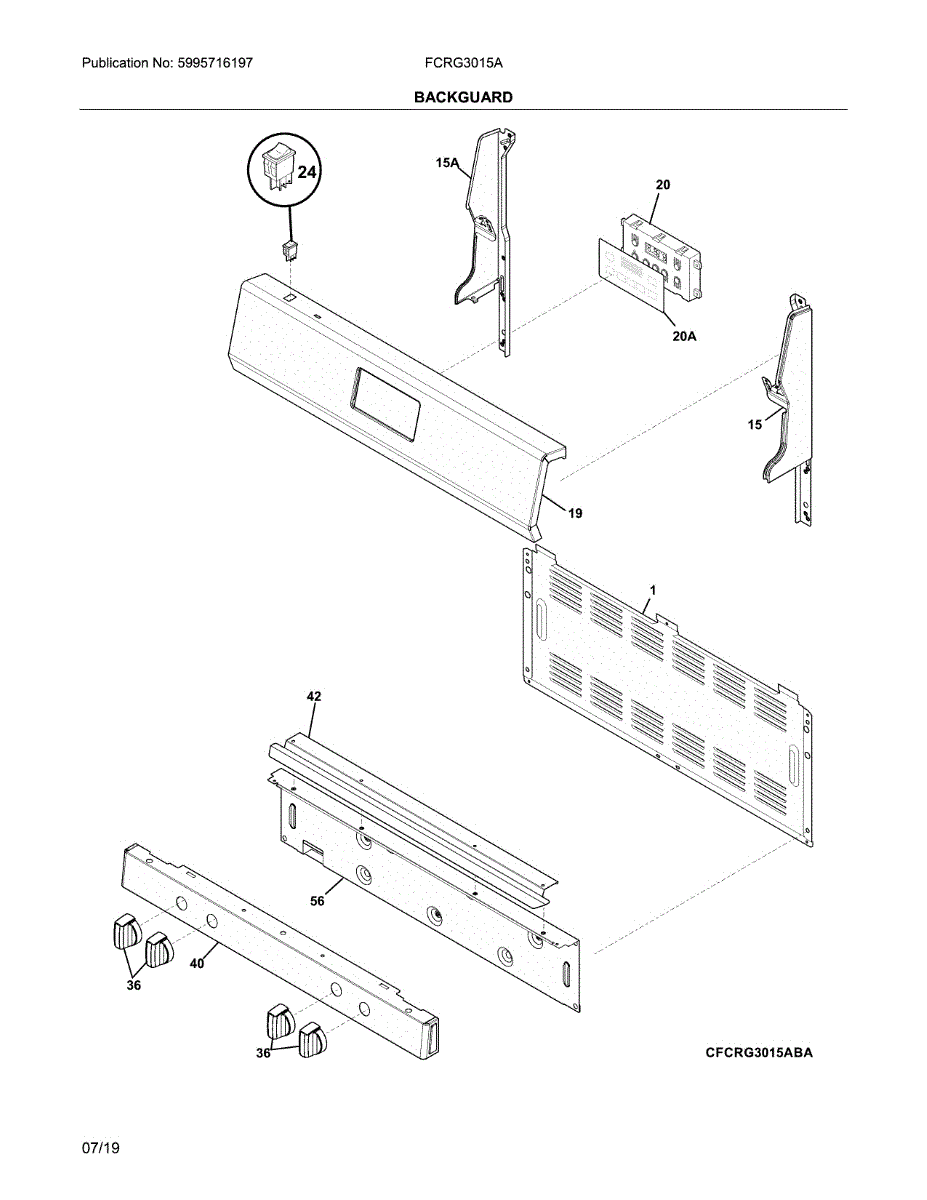 Publication No: 5995716197

FCRG3015A

BACKGUARD

24

15A

20

20A

15

19

1

42

56

40

36

36

CFCRG3015ABA

07/19