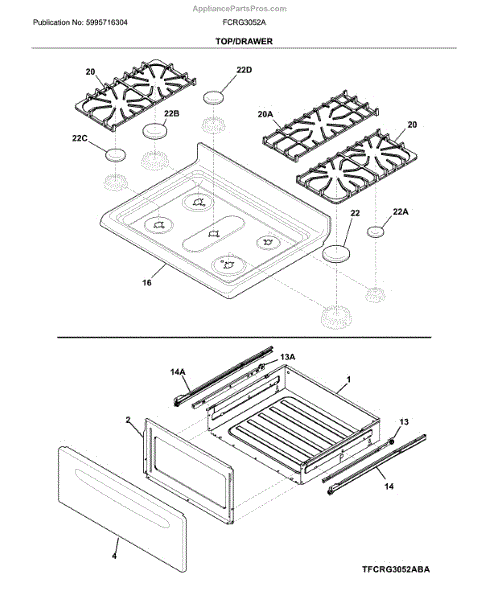 AppliancePartsPros.com

Publication No: 5995716304

FCRG3052A

TOP/DRAWER

20
22D
22B
22C
20A
20
22
22A
16

14A
13A
1
2
13
14
4

TFCRG3052ABA