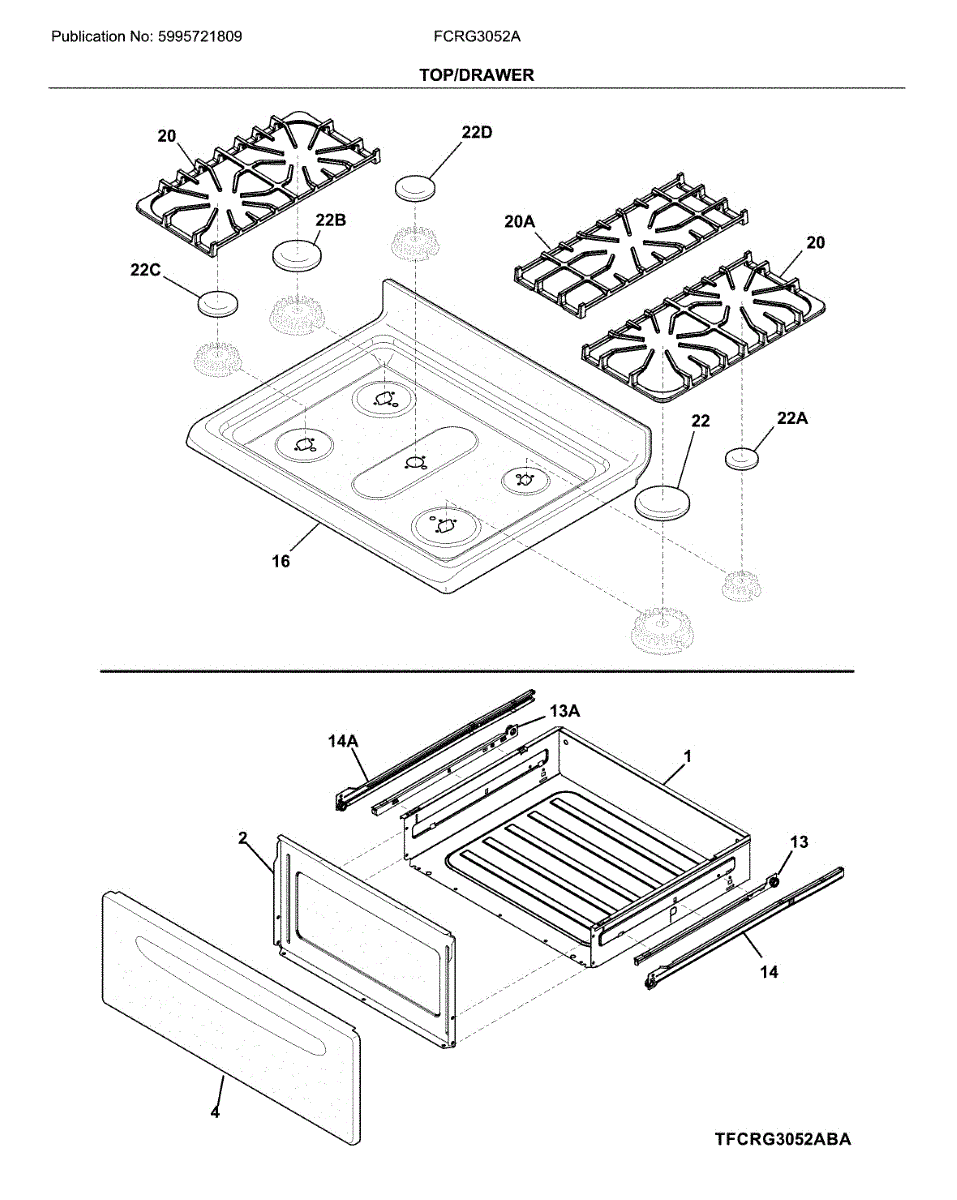 Publication No: 5995721809

FCRG3052A

TOP/DRAWER

20

22D

22B

20A

20

22C

22

22A

16

13A

14A

1

2

13

14

4

TFCRG3052ABA