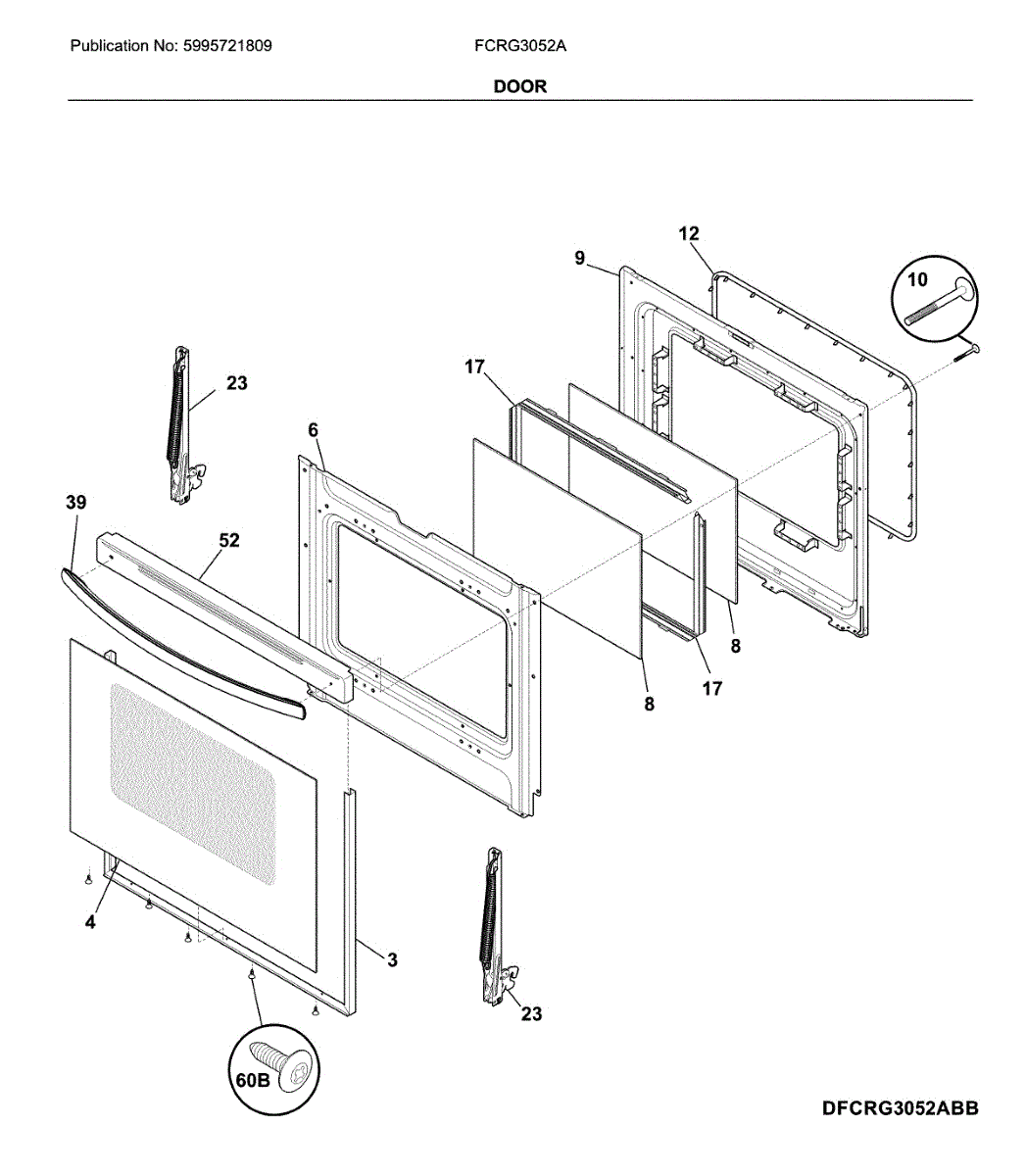 Publication No: 5995721809 FCRG3052A

DOOR

12
9
10
23
17
6
39
52
8
17
8
4
3
23
60B

DFCRG3052ABB