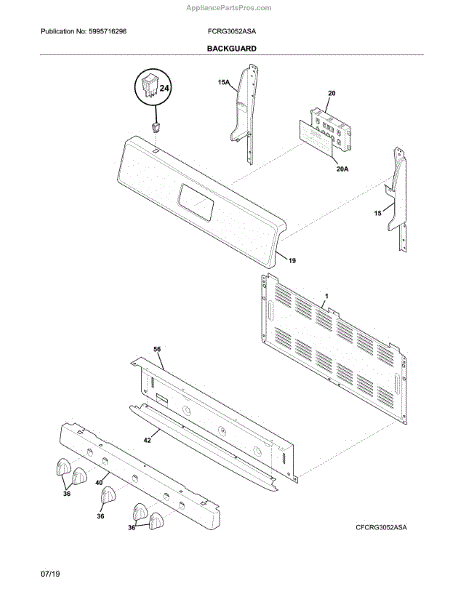 AppliancePartsPros.com

Publication No: 5995716296 FCRG3052ASA

BACKGUARD

24

15A

20

20A

15

19

1

56

42

40

36

36

36

CFCRG3052ASA

07/19