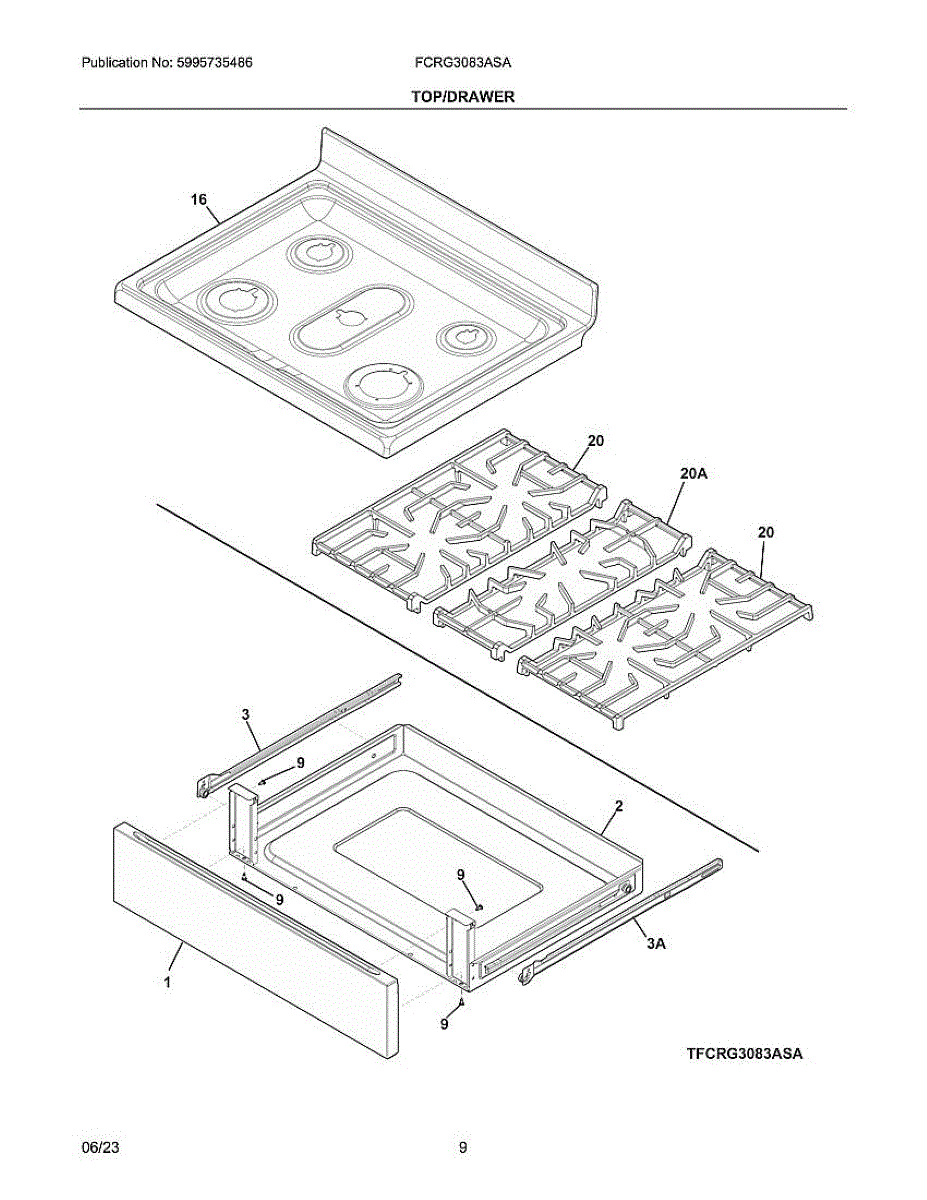 Publication No: 5995735486

FCRG3083ASA

TOP/DRAWER

16

20

20A

20

3

9

2

9

9

3A

1

9

TFCRG3083ASA

06/23

9