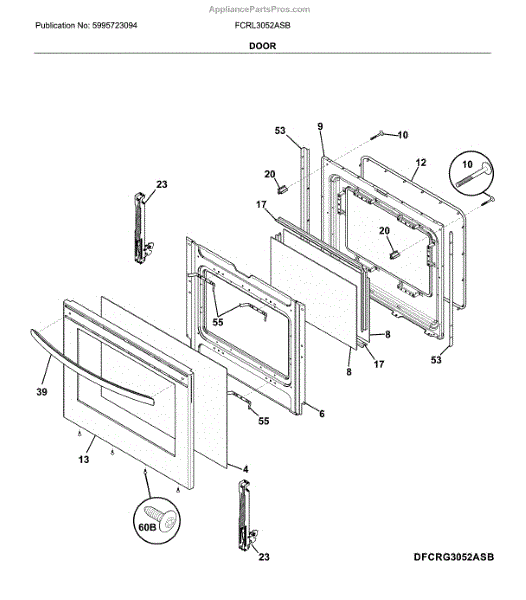 AppliancePartsPros.com

Publication No: 5995723094

FCRL3052ASB

DOOR

53
9
10
12
10
20
23
17
20
55
8
17
8
53
39
55
6
13
4
60B
23

DFCRG3052ASB