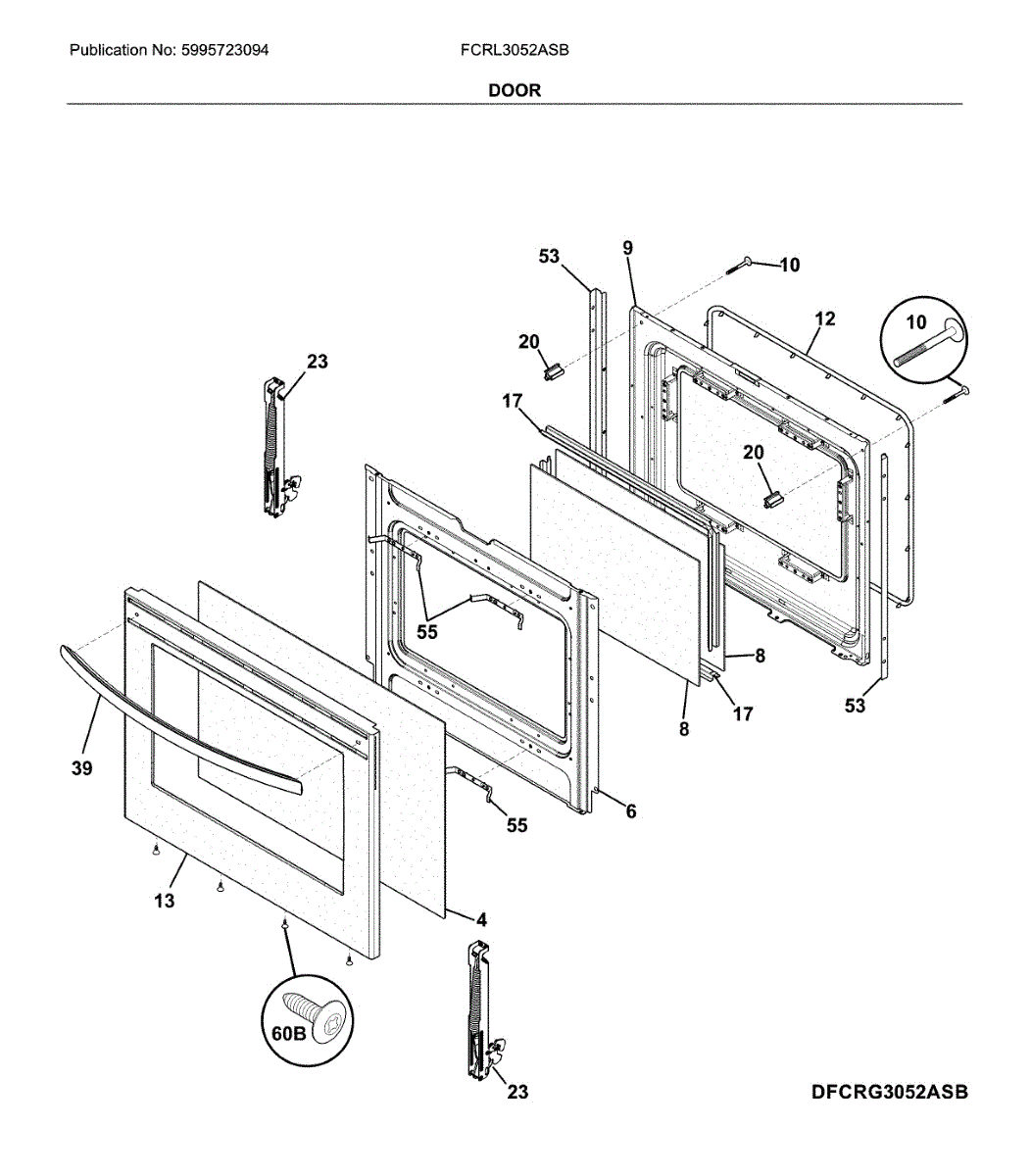 Publication No: 5995723094
FCRL3052ASB
DOOR

53
9
10
12
10
20
23
17
20
55
8
17
8
53
39
6
55
13
4
60B
23
DFCRG3052ASB