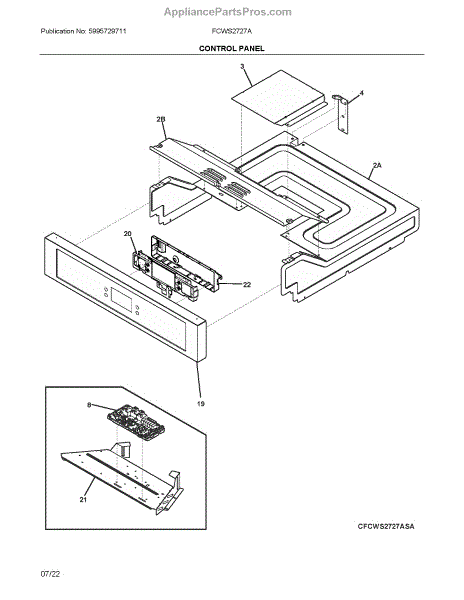 AppliancePartsPros.com

Publication No: 5995729711

FCWS2727A

CONTROL PANEL

3

4

2B

2A

20

22

19

8

21

CFCWS2727ASA

07/22