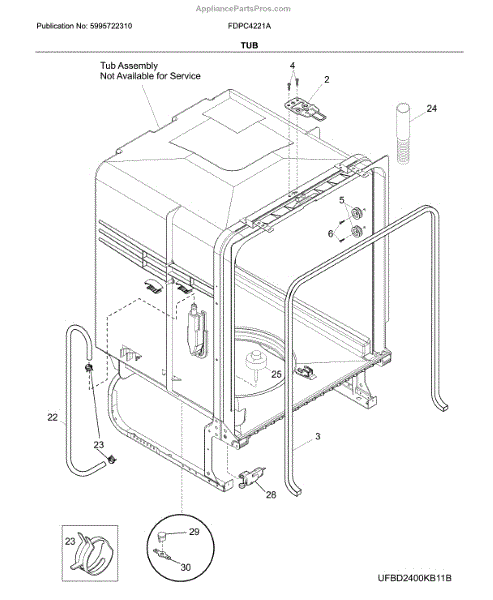 AppliancePartsPros.com

Publication No: 5995722310

FDPC4221A

TUB

Tub Assembly
Not Available for Service

4
2
24
5
6
25
22
23
3
28
23
29
30

UFBD2400KB11B