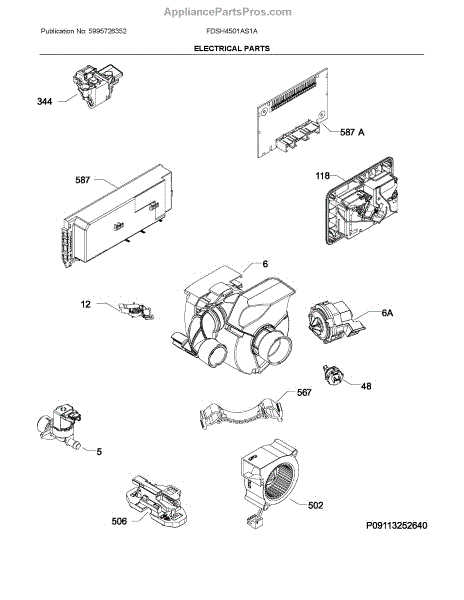 AppliancePartsPros.com

Publication No: 5995726352

FDSH4501AS1A

ELECTRICAL PARTS

344

587 A

587

118

6

12

6A

48

567

5

502

506

P09113252640