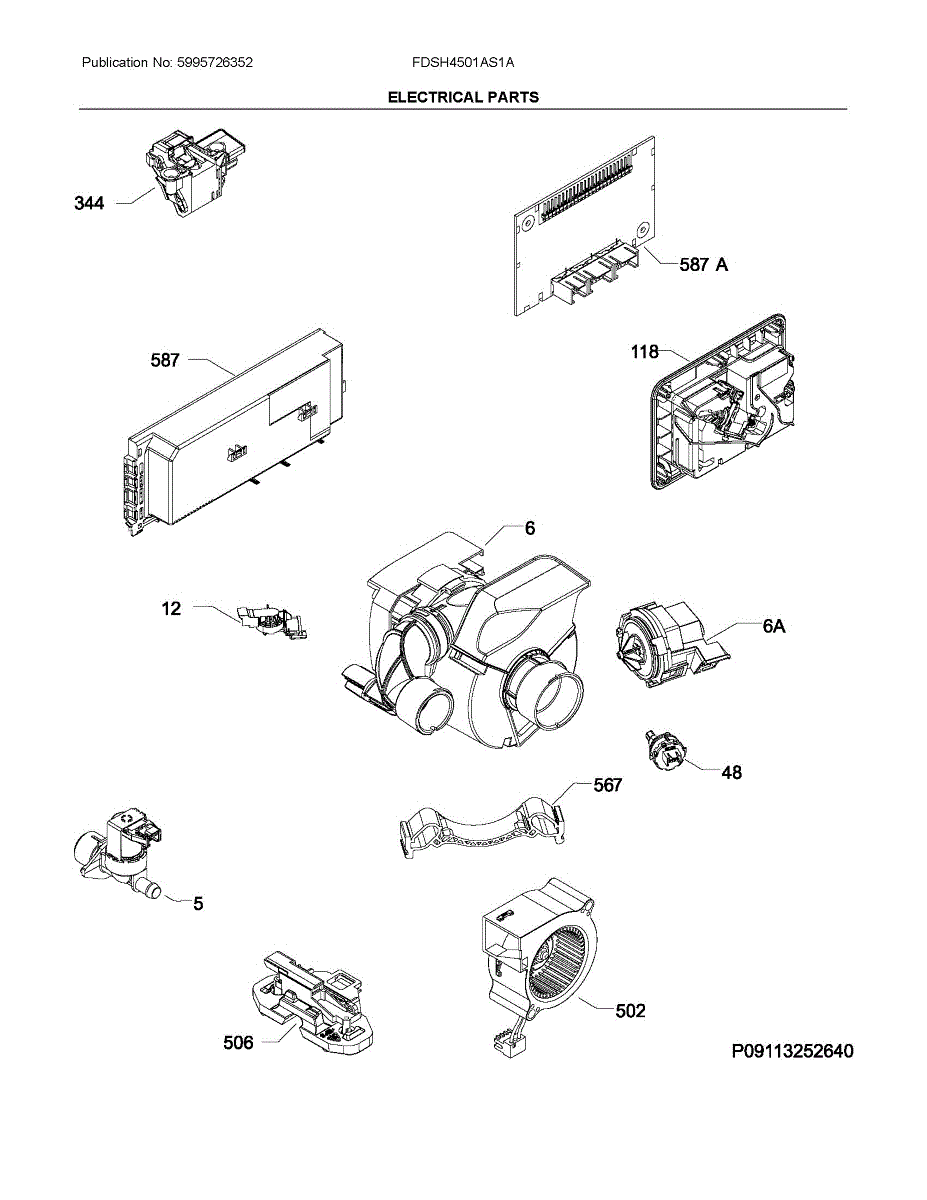 Publication No: 5995726352 FDSH4501AS1A

ELECTRICAL PARTS

344

587 A

587

118

6

12

6A

48

567

5

502

506

P09113252640