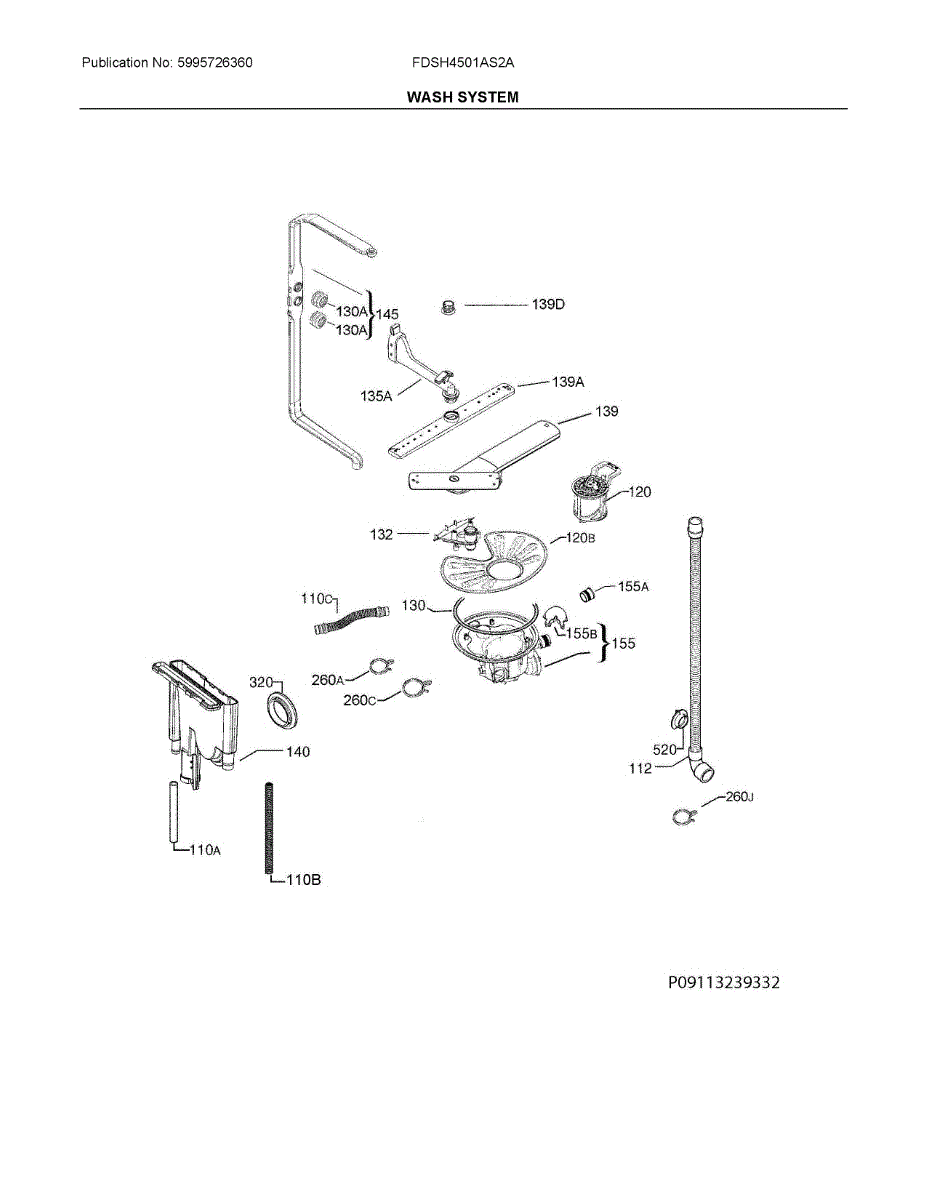 Publication No: 5995726360

FDSH4501AS2A

WASH SYSTEM

130A
130A
145
139D
135A
139A
139
120
132
120B
110C
130
155A
155B
155
320
260A
260C
140
520
112
260J
110A
110B

P09113239332