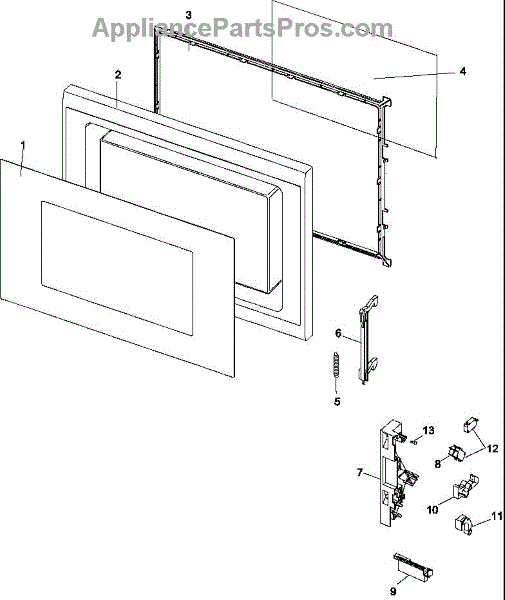 AppliancePartsPros.com

3
2
4
1
6
5
13
12
8
7
10
11
9