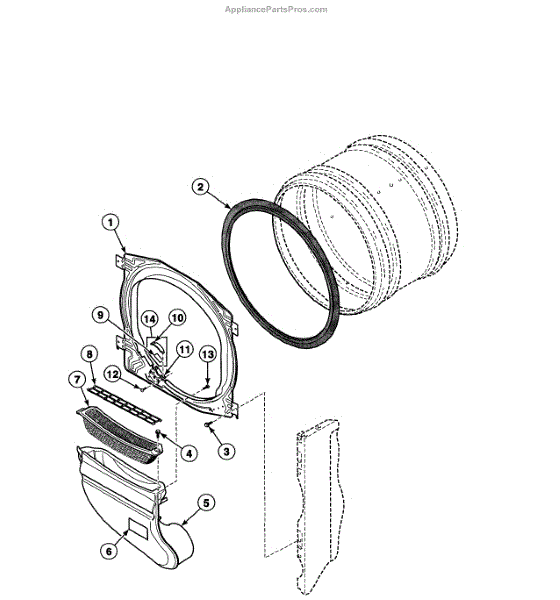 AppliancePartsPros.com

2
1
9
14
10
11
13
8
12
7
4
3
5
6