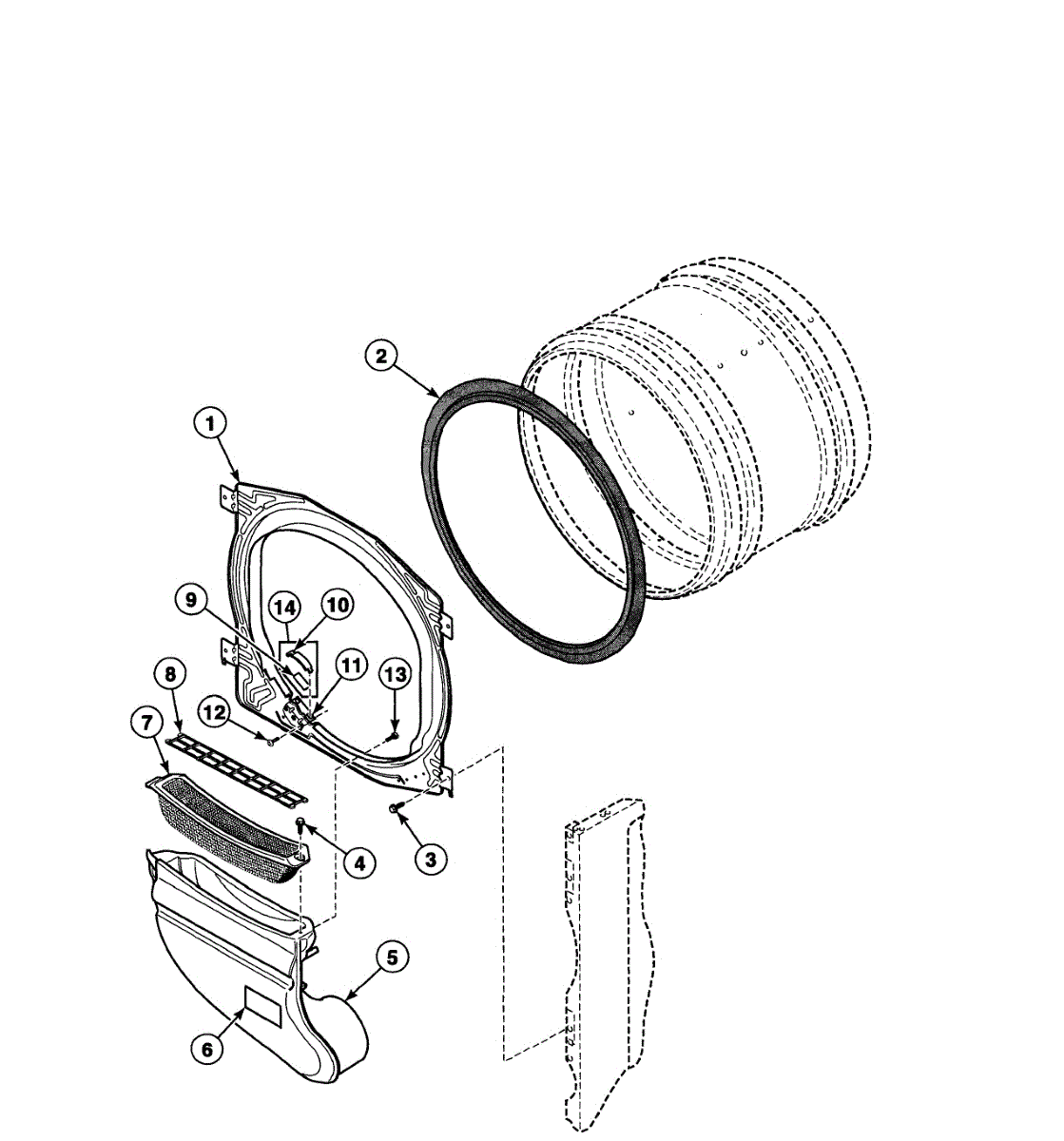 2
1
9
14
10
11
13
8
12
7
4
3
5
6