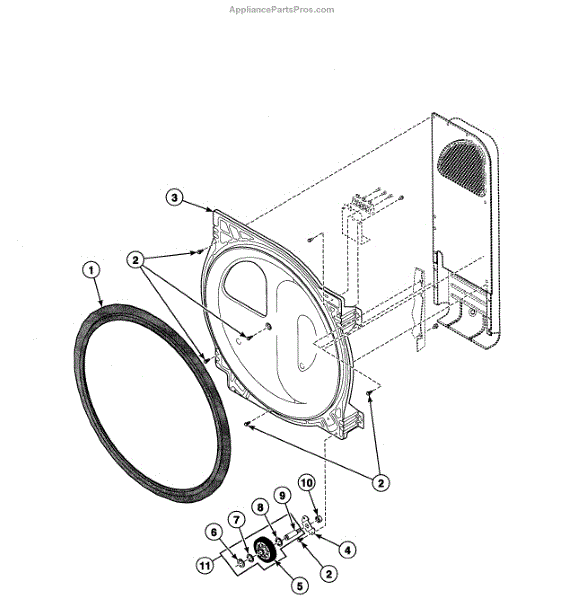 AppliancePartsPros.com

3

2

1

2

10

9

8

7

6

4

11

2

5