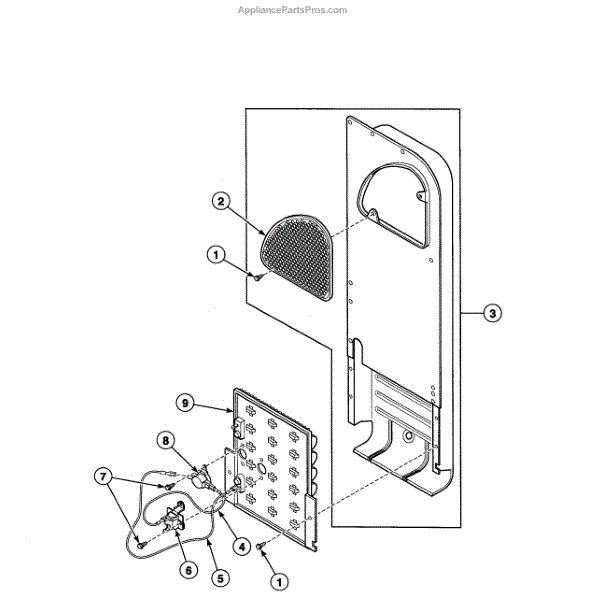 AppliancePartsPros.com

2
1
3
9
8
7
4
6
5
1