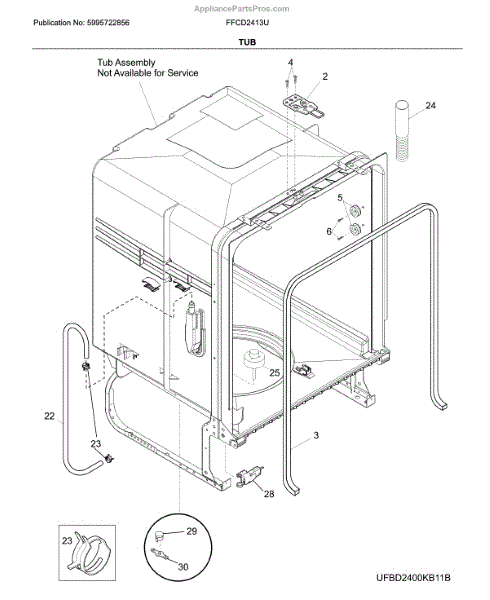 AppliancePartsPros.com

Publication No: 5995722856

FFCD2413U

TUB

Tub Assembly
Not Available for Service

4

2

24

5

6

25

22

23

3

28

23

29

30

UFBD2400KB11B