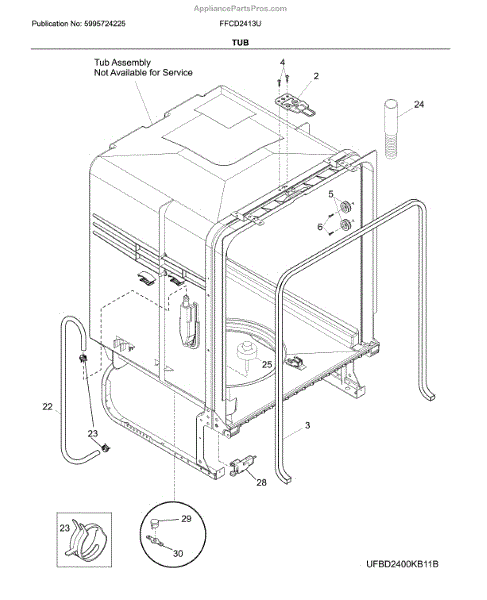 AppliancePartsPros.com

Publication No: 5995724225 FFCD2413U

TUB

Tub Assembly
Not Available for Service

4
2
24
5
6
25
22
23
3
28
23
29
30

UFBD2400KB11B