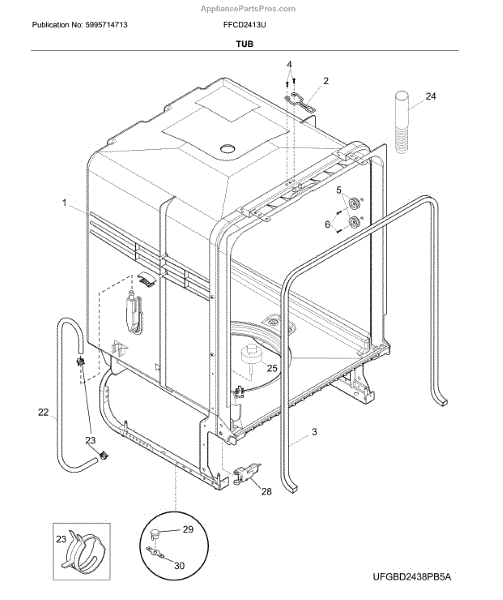 AppliancePartsPros.com

Publication No: 5995714713

FFCD2413U

TUB

4

2

24

1

5

6

25

22

23

3

28

23

29

30

UFGBD2438PB5A