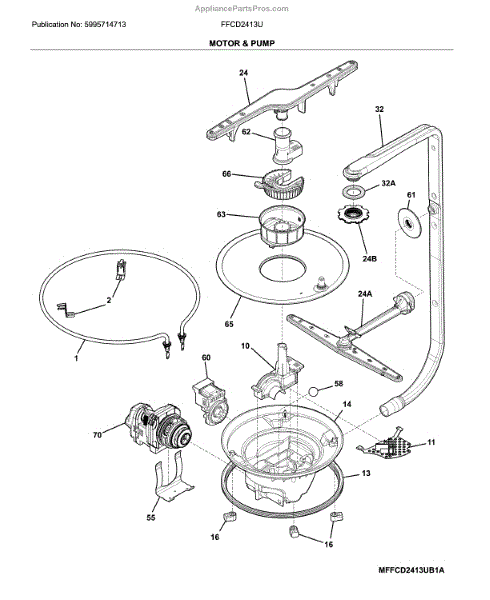 AppliancePartsPros.com

Publication No: 5995714713

FFCD2413U

MOTOR & PUMP

24

32

62

66

32A

61

63

24B

2

24A

65

1

10

60

58

14

70

11

13

55

16

16

MFFCD2413UB1A