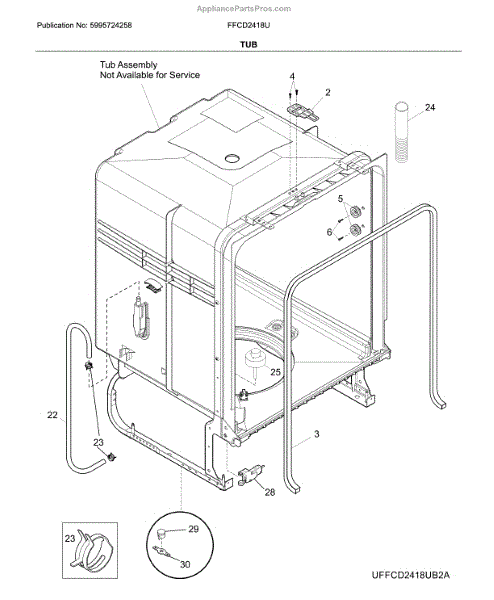 AppliancePartsPros.com

Publication No: 5995724258 FFCD2418U

TUB

Tub Assembly
Not Available for Service

4
2
24
5
6
25
22
23
3
28
23
29
30

UFFCD2418UB2A