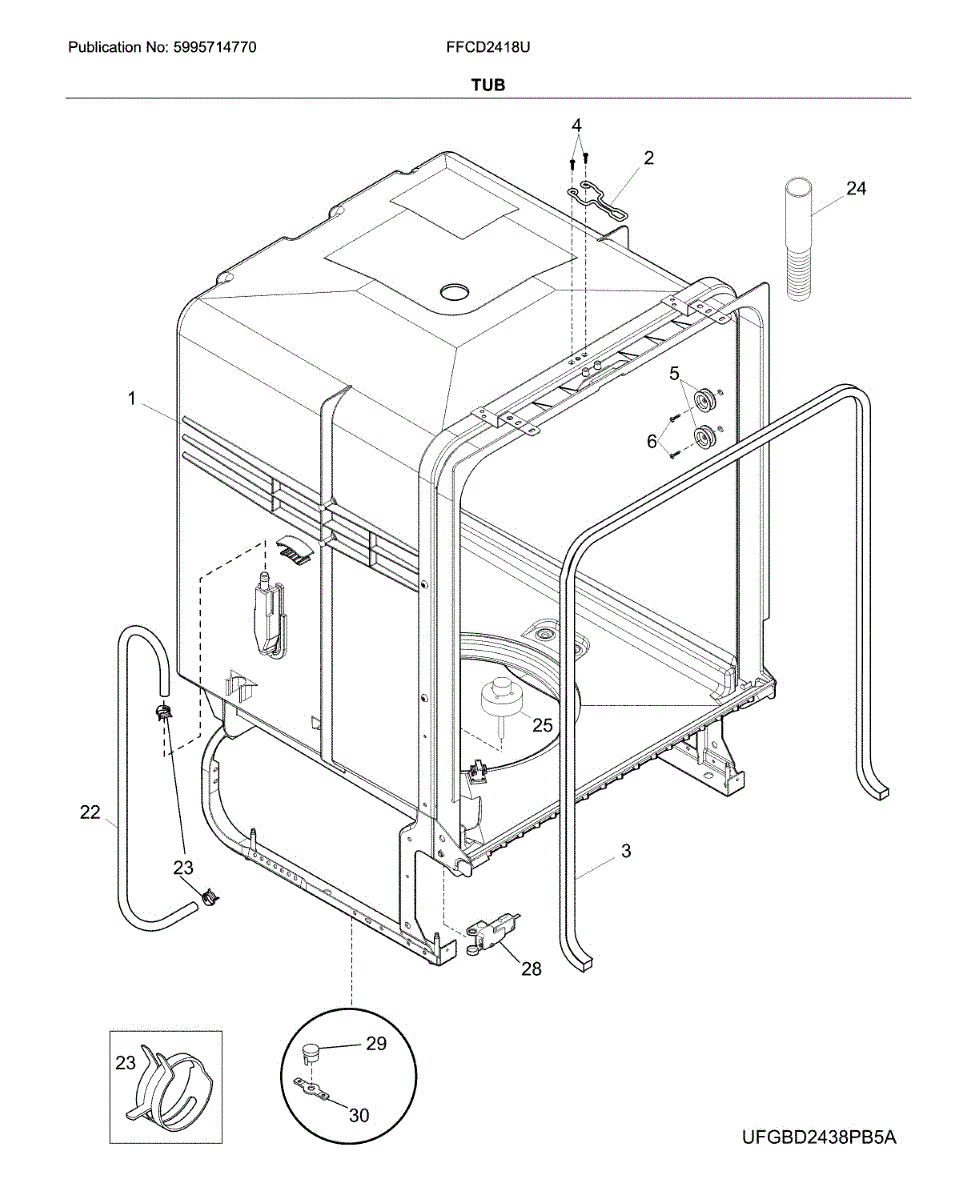 Publication No: 5995714770
FFCD2418U

TUB

4
2
24
1
5
6
25
22
23
3
28
23
29
30

UFGBD2438PB5A