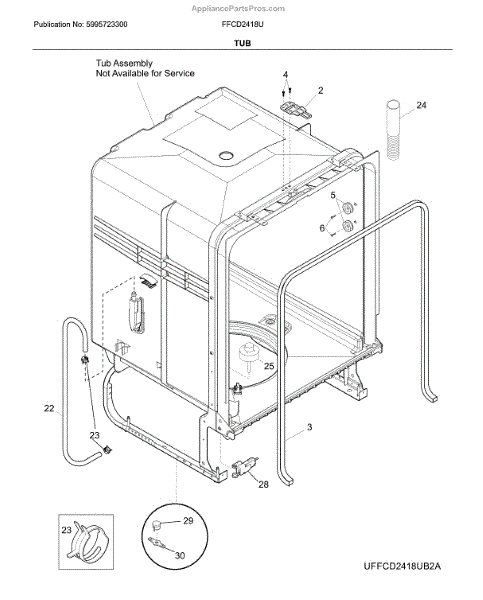 AppliancePartsPros.com

Publication No: 5995723300

FFCD2418U

TUB

Tub Assembly
Not Available for Service

4
2
24
5
6
25
22
23
3
28
23
29
30

UFFCD2418UB2A