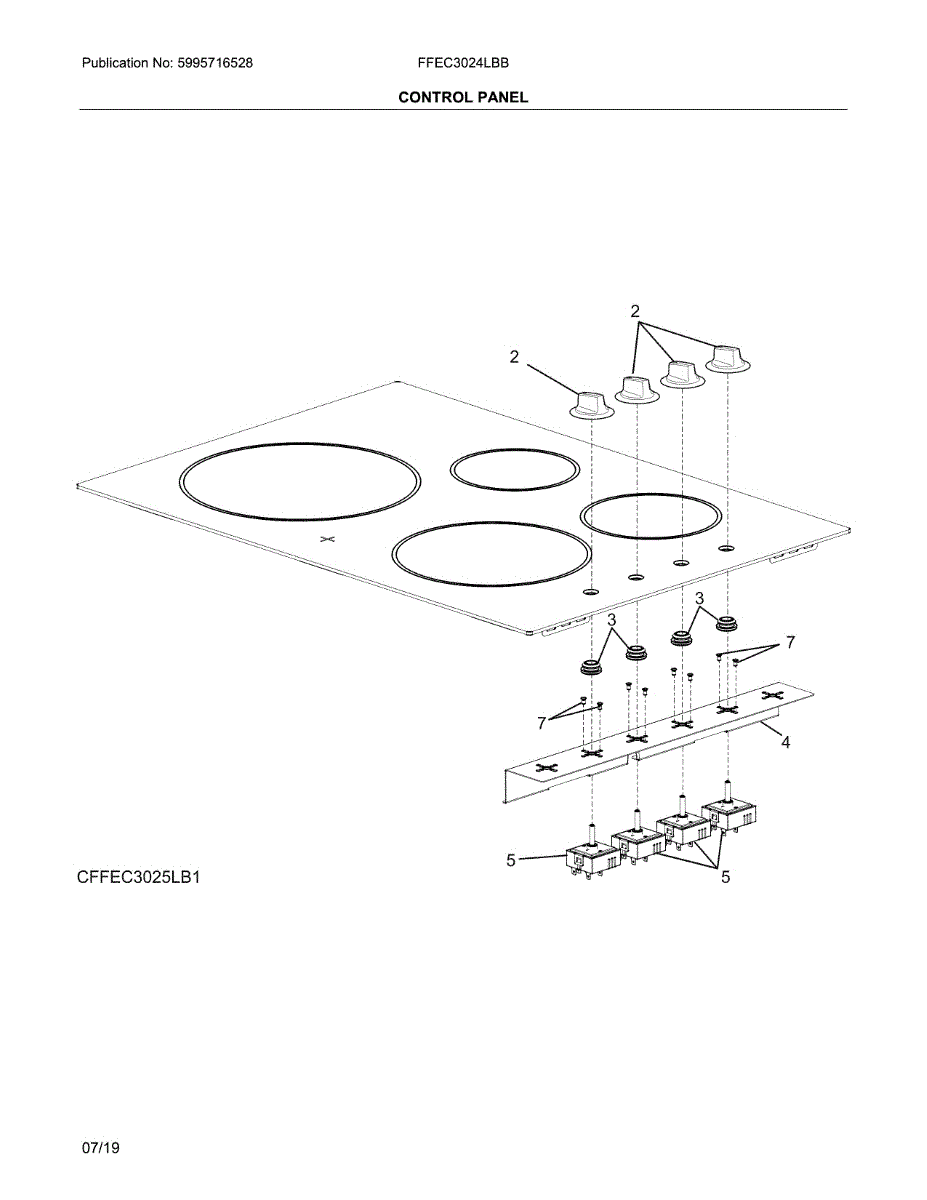 Publication No: 5995716528

FFEC3024LBB

CONTROL PANEL

2

2

3

3

7

7

4

5

5

CFFEC3025LB1

07/19