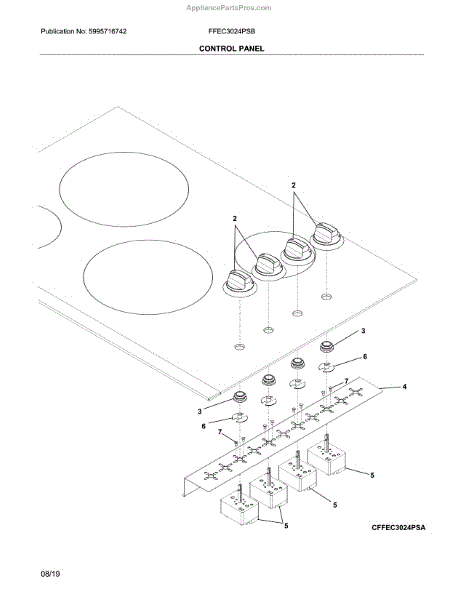 AppliancePartsPros.com

Publication No: 5995716742

FFEC3024PSB

CONTROL PANEL

2

2

3

6

7

4

3

6

7

5

5

5

CFFEC3024PSA

08/19