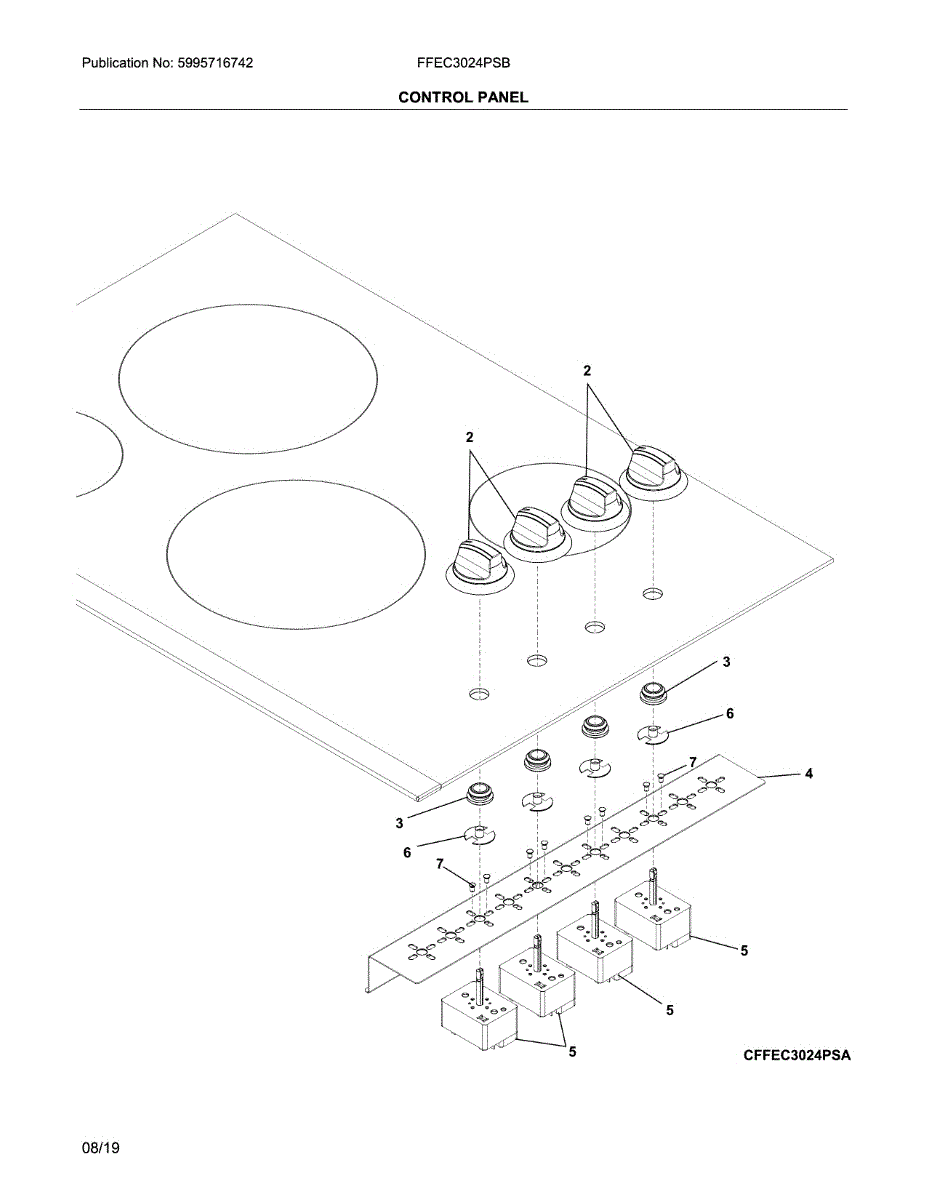 Publication No: 5995716742 FFEC3024PSB

CONTROL PANEL

2

2

3

6

7

4

3

6

7

5

5

5

CFFEC3024PSA

08/19