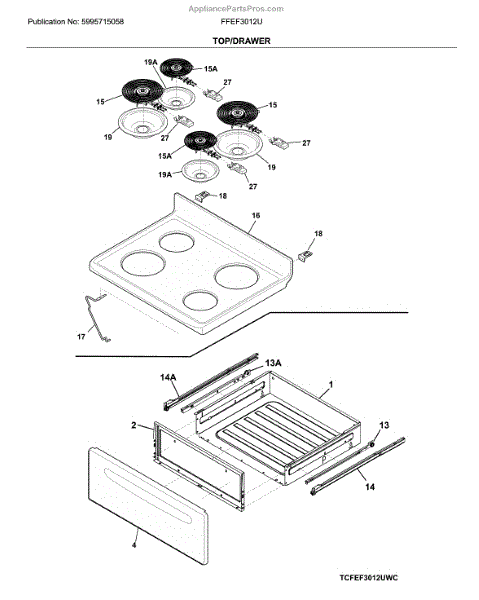 AppliancePartsPros.com

Publication No: 5995715058

FFEF3012U

TOP/DRAWER

19A
15A
27
15
15
19
27
27
15A
19
19A
27
18
16
18
17
14A
13A
1
2
13
14
4

TCFEF3012UWC