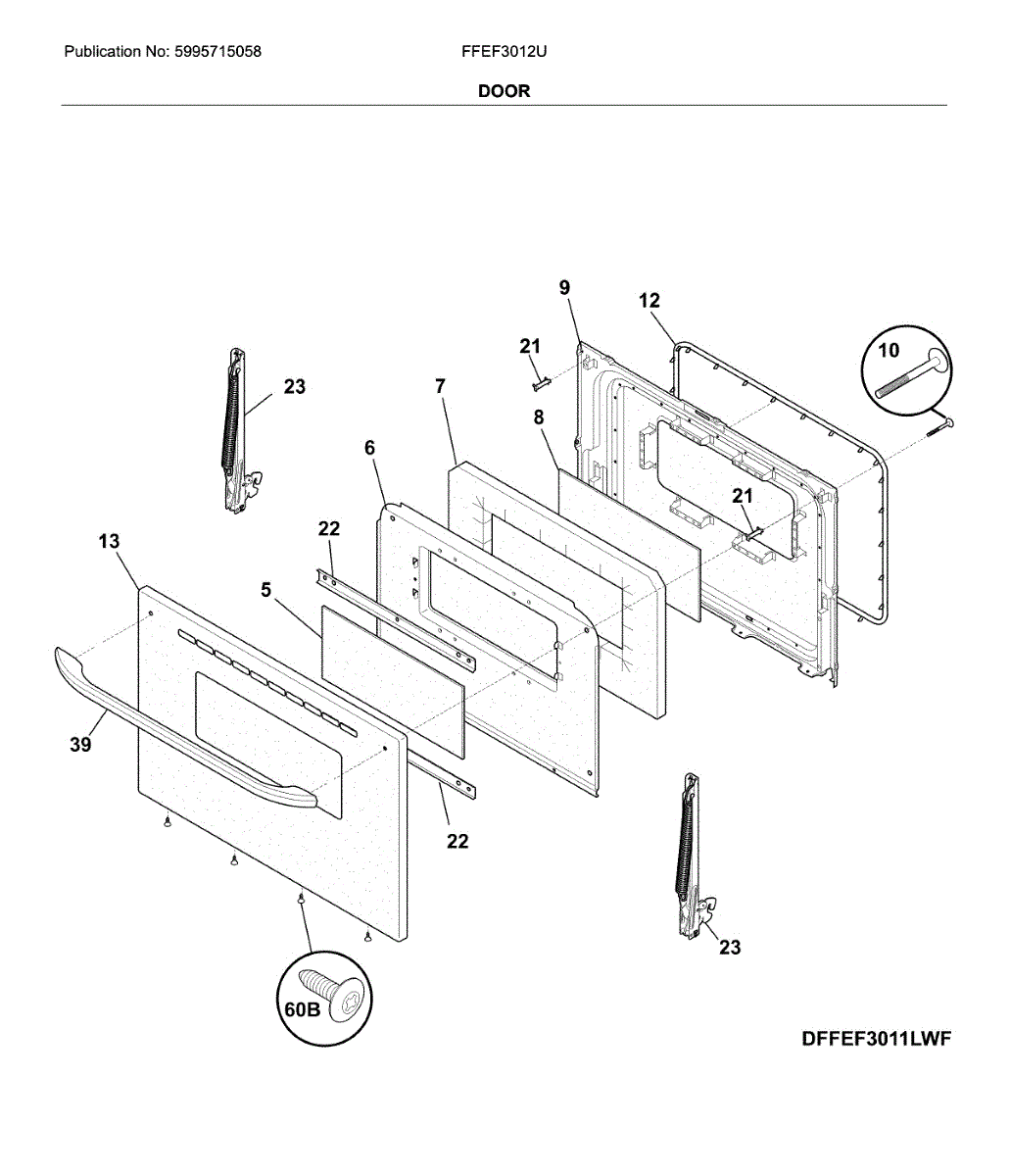 Publication No: 5995715058

FFEF3012U

DOOR

9
12
21
10
23
7
8
6
21
22
13
5
39
22
23
60B

DFFEF3011LWF