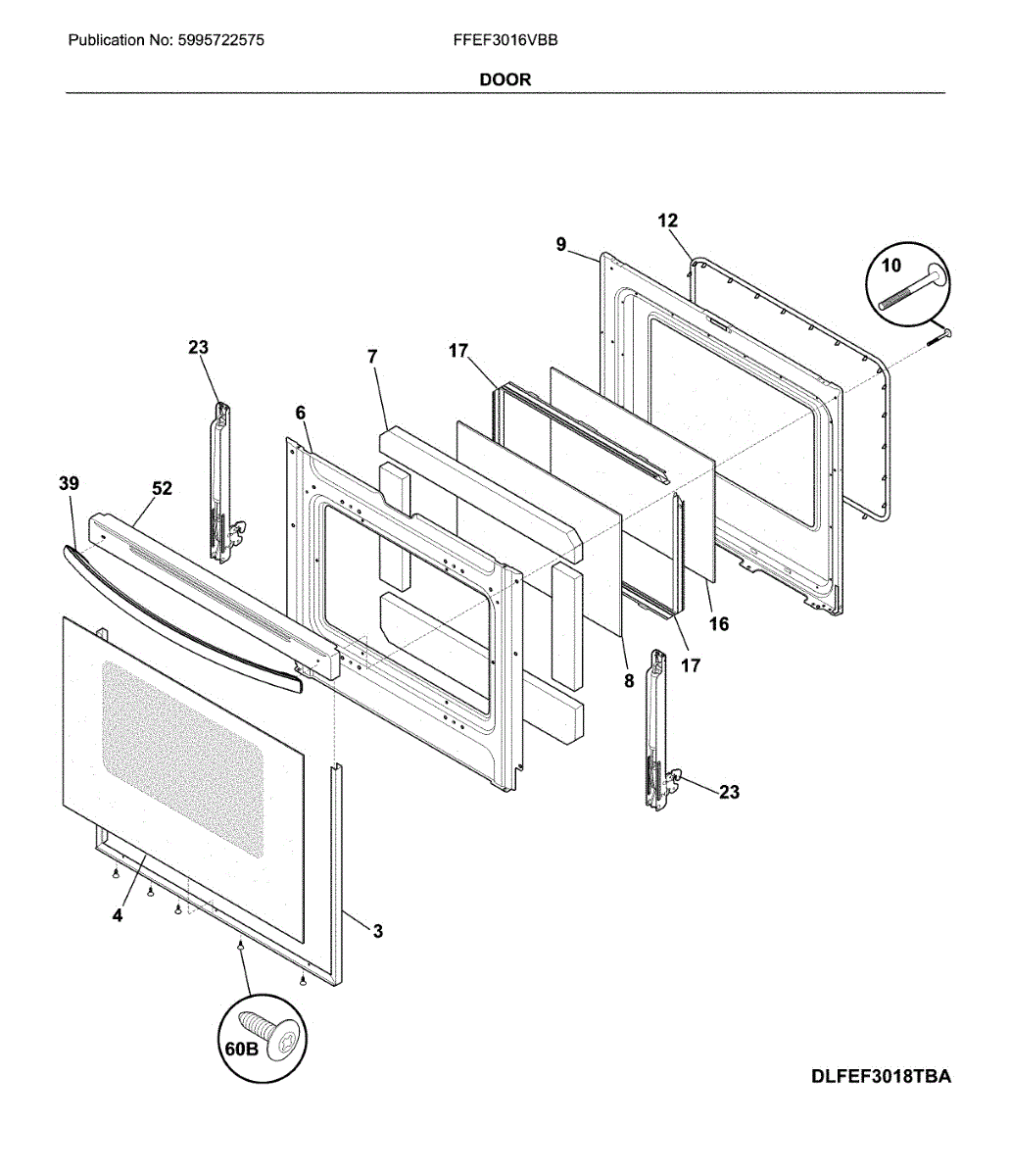 Publication No: 5995722575
FFEF3016VBB
DOOR

12
9
10
23
7
17
6
39
52
16
17
8
23
4
3
60B

DLFEF3018TBA