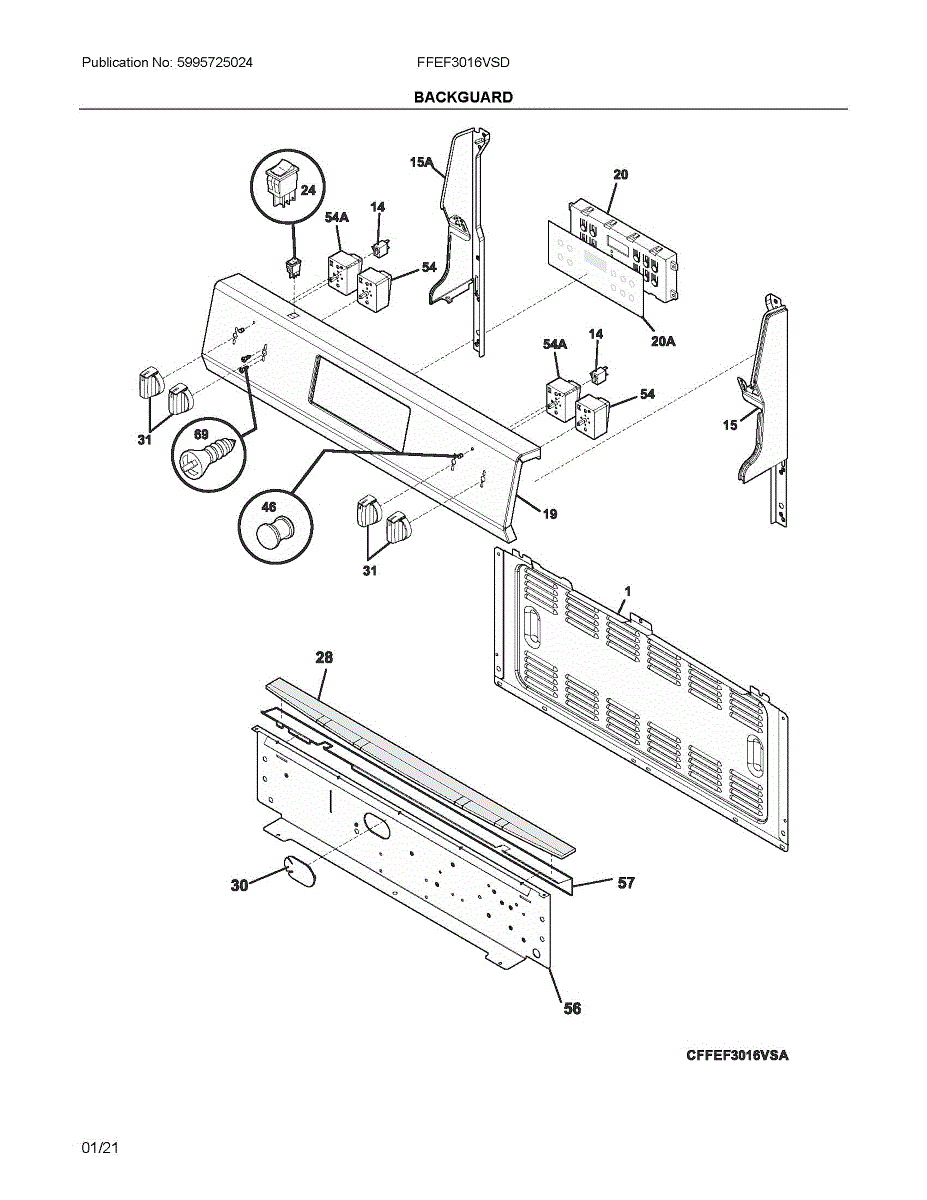 Publication No: 5995725024

FFEF3016VSD

BACKGUARD

15A

20

24

54A

14

54

20A

54A

14

54

15

31

69

46

19

31

1

28

30

57

56

CFFEF3016VSA

01/21