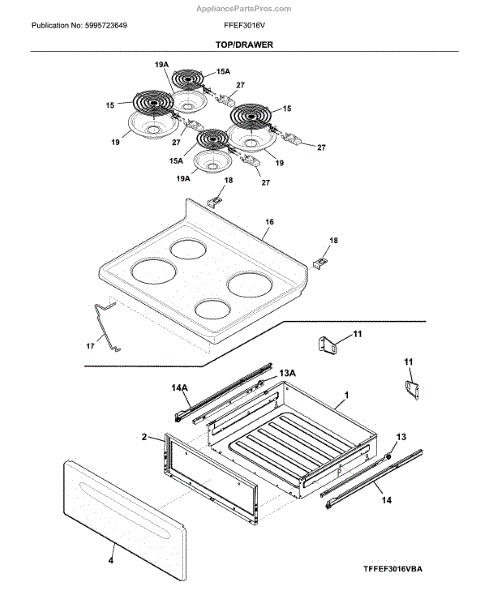 AppliancePartsPros.com

Publication No: 5995723649 FFEF3016V

TOP/DRAWER

19A
15A
27
15
15
19
27
27
15A
19
19A
27
18
16
18
17
11
11
13A
14A
1
2
13
14
4
TFFEF3016VBA