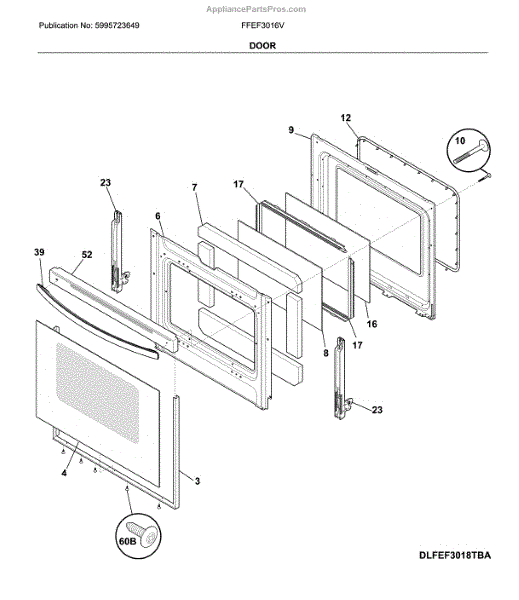 AppliancePartsPros.com

Publication No: 5995723649

FFEF3016V

DOOR

12
9
10
23
7
17
6
39
52
16
17
8
23
4
3
60B

DLFEF3018TBA