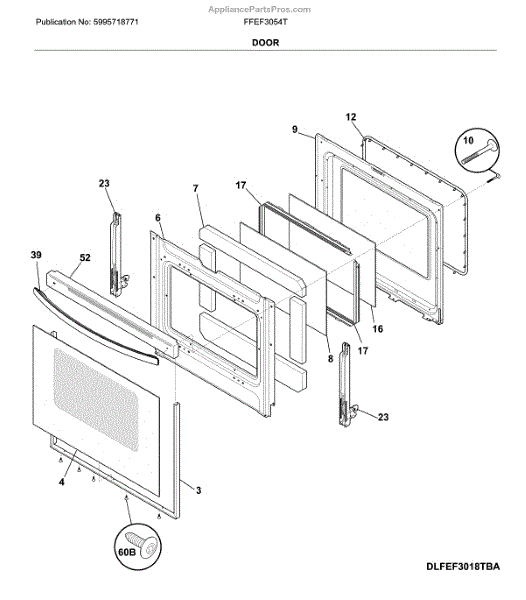 AppliancePartsPros.com

Publication No: 5995718771

FFEF3054T

DOOR

12

9

10

23

7

17

6

39

52

16

8

17

23

4

3

60B

DLFEF3018TBA