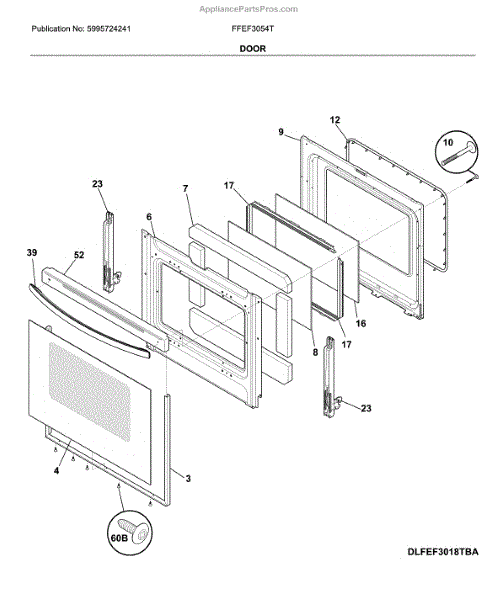 AppliancePartsPros.com

Publication No: 5995724241

FFEF3054T

DOOR

12
9
10
23
7
17
6
39
52
16
17
8
23
4
3
60B

DLFEF3018TBA