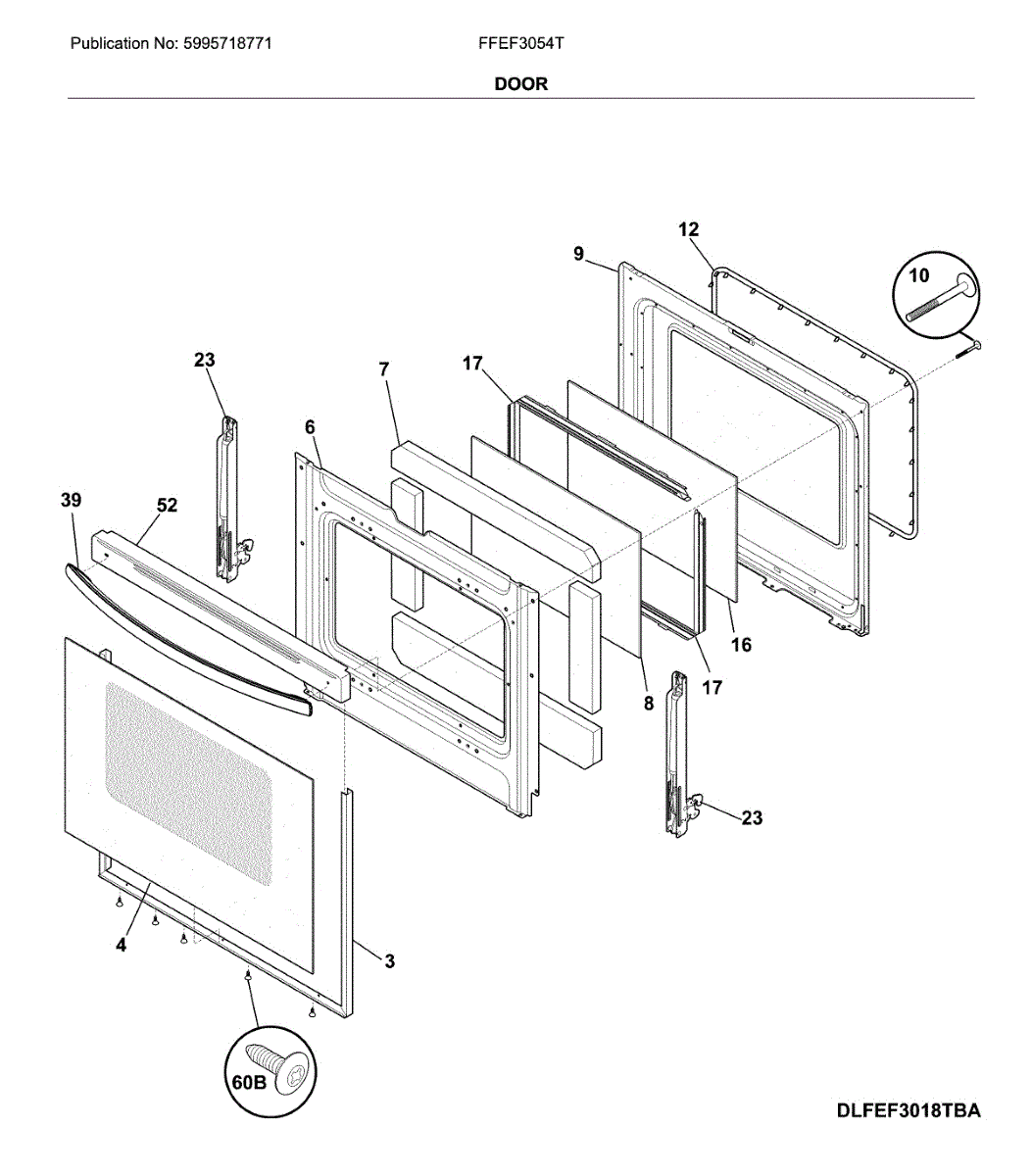 Publication No: 5995718771

FFEF3054T

DOOR

12
9
10
23
7
17
6
39
52
16
17
8
23
4
3
60B

DLFEF3018TBA