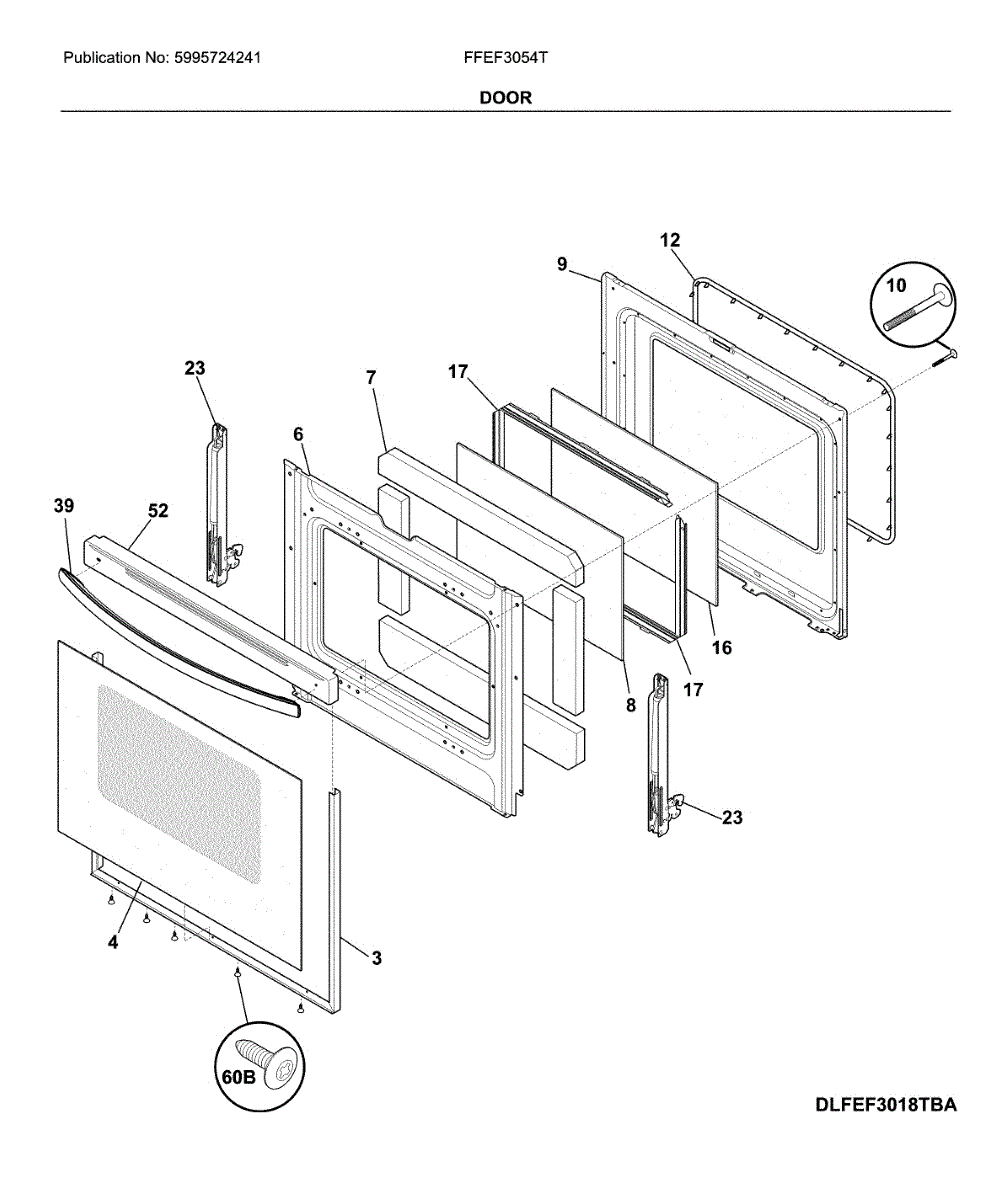 Publication No: 5995724241
FFEF3054T
DOOR

12
9
10
23
7
17
6
39
52
16
17
8
23
4
3
60B

DLFEF3018TBA