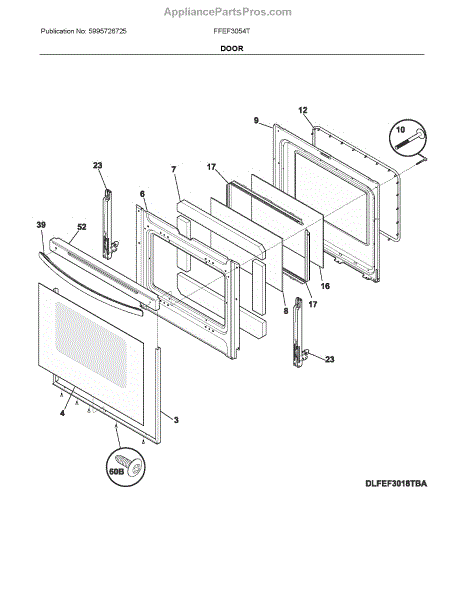 AppliancePartsPros.com

Publication No: 5995726725
FFEF3054T

DOOR

12
9
10
23
7
17
6
39
52
16
8
17
23
4
3
60B

DLFEF3018TBA