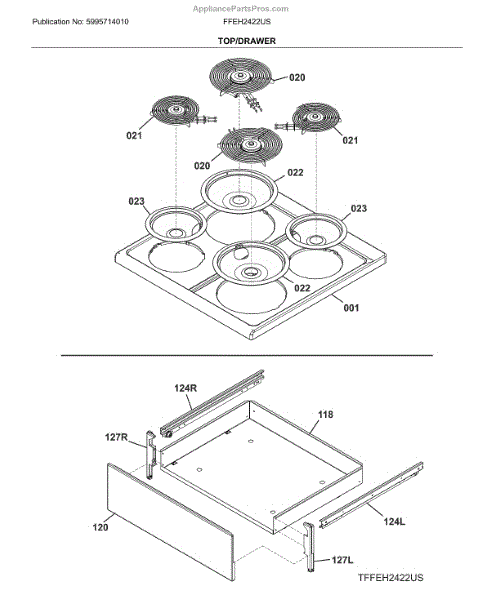 AppliancePartsPros.com

Publication No: 5995714010

FFEH2422US

TOP/DRAWER

020

021

021

020

022

023

023

022

001

124R

118

127R

120

124L

127L

TFFEH2422US