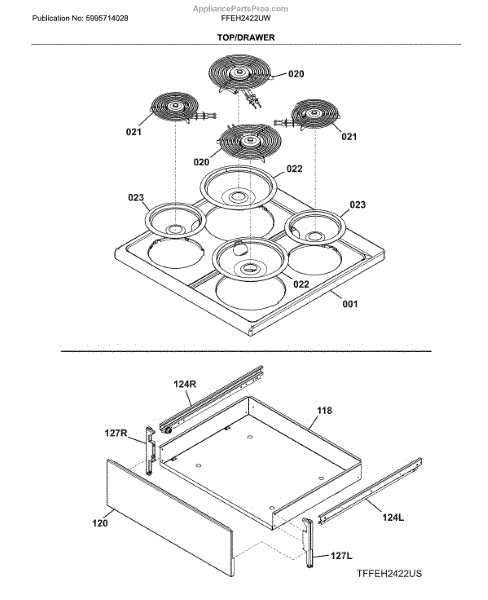 AppliancePartsPros.com
Publication No: 5995714028
FFEH2422UW

TOP/DRAWER

020
021
021
020
022
023
023
022
001

124R
118
127R
120
124L
127L
TFFEH2422US