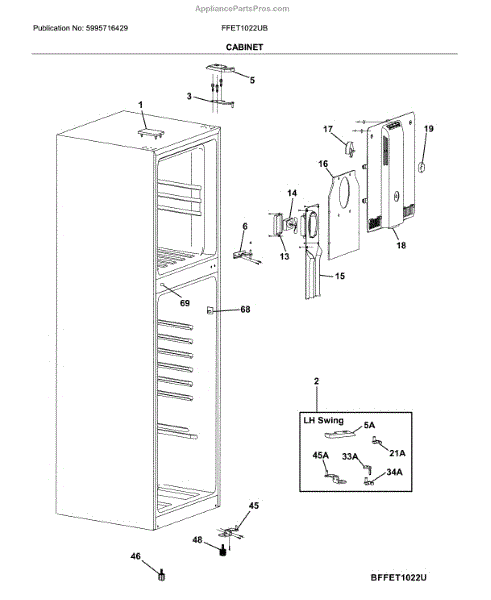 AppliancePartsPros.com

Publication No: 5995716429

FFET1022UB

CABINET

5

3

1

17

19

16

14

6

13

18

15

69

68

2

LH Swing

5A

21A

45A

33A

34A

45

48

46

BFFET1022U