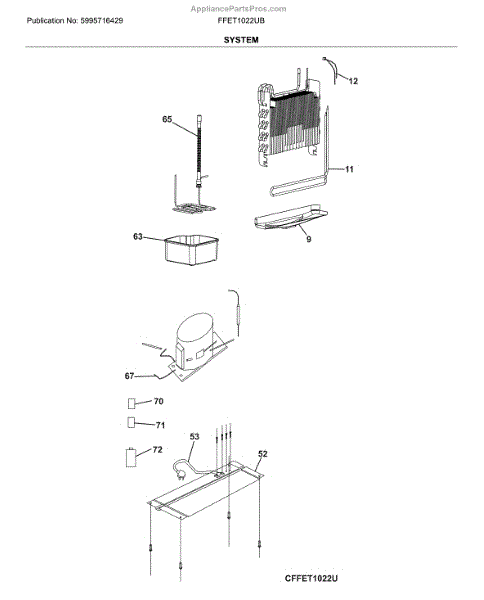 AppliancePartsPros.com
Publication No: 5995716429
FFET1022UB

SYSTEM

12
65
11
9
63
67
70
71
72
53
52
CFFET1022U