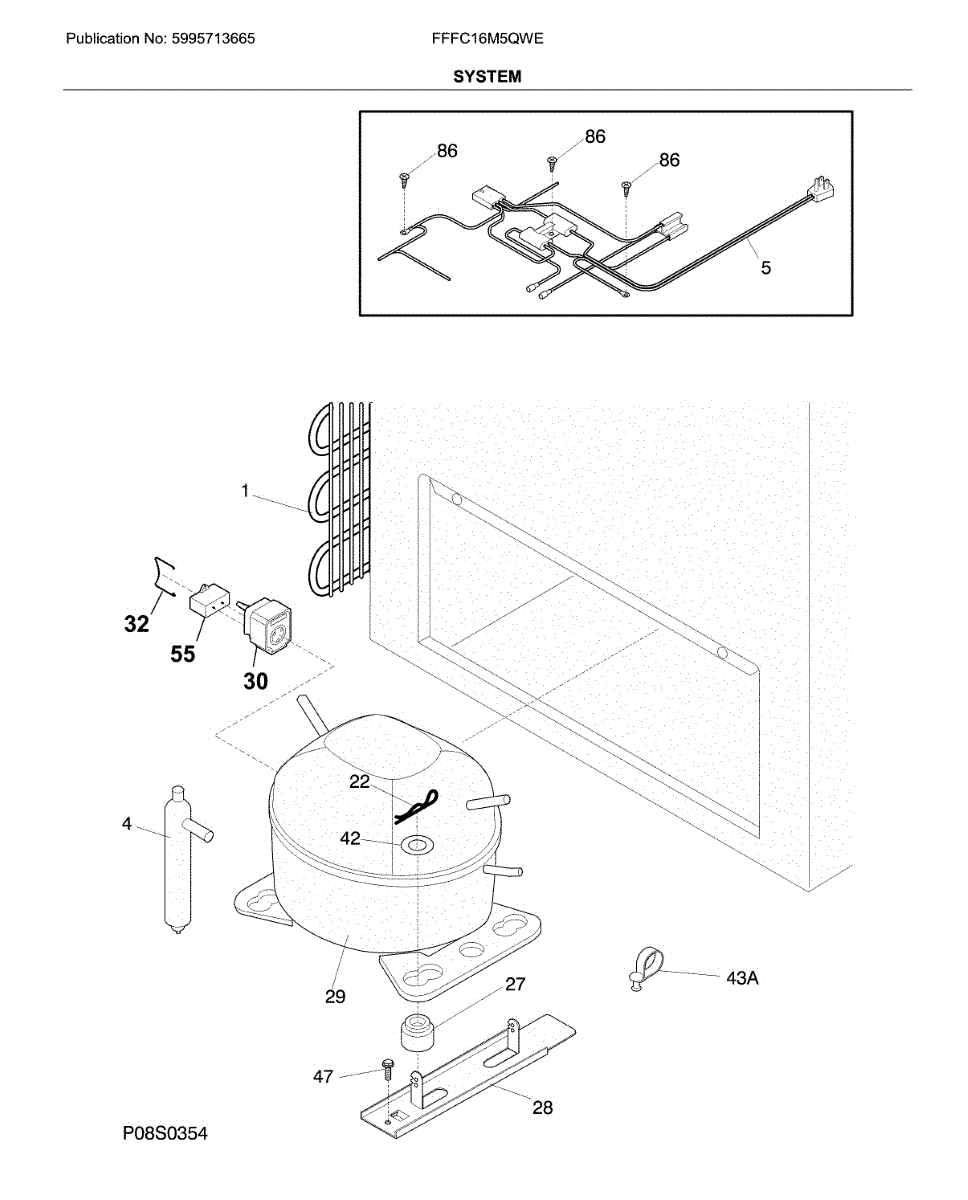 Publication No: 5995713665 FFFC16M5QWE

SYSTEM

86
86
86
5

1
32
55
30
22
4
42
29
27
43A
47
28

P08S0354