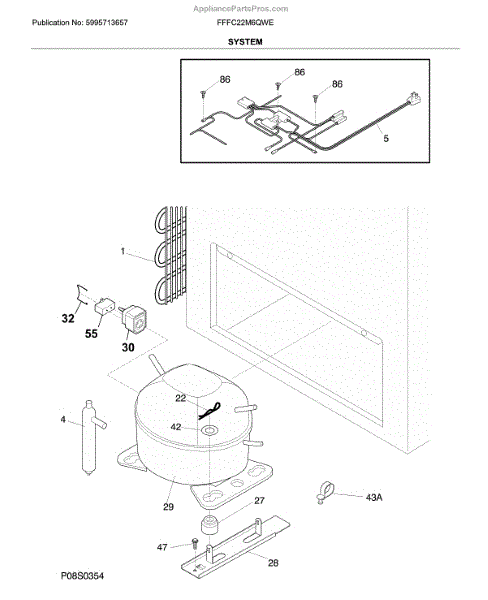 AppliancePartsPros.com

Publication No: 5995713657

FFFC22M6QWE

SYSTEM

86
86
86
5

1
32
55
30
22
42
4
29
27
43A
47
28

P08S0354