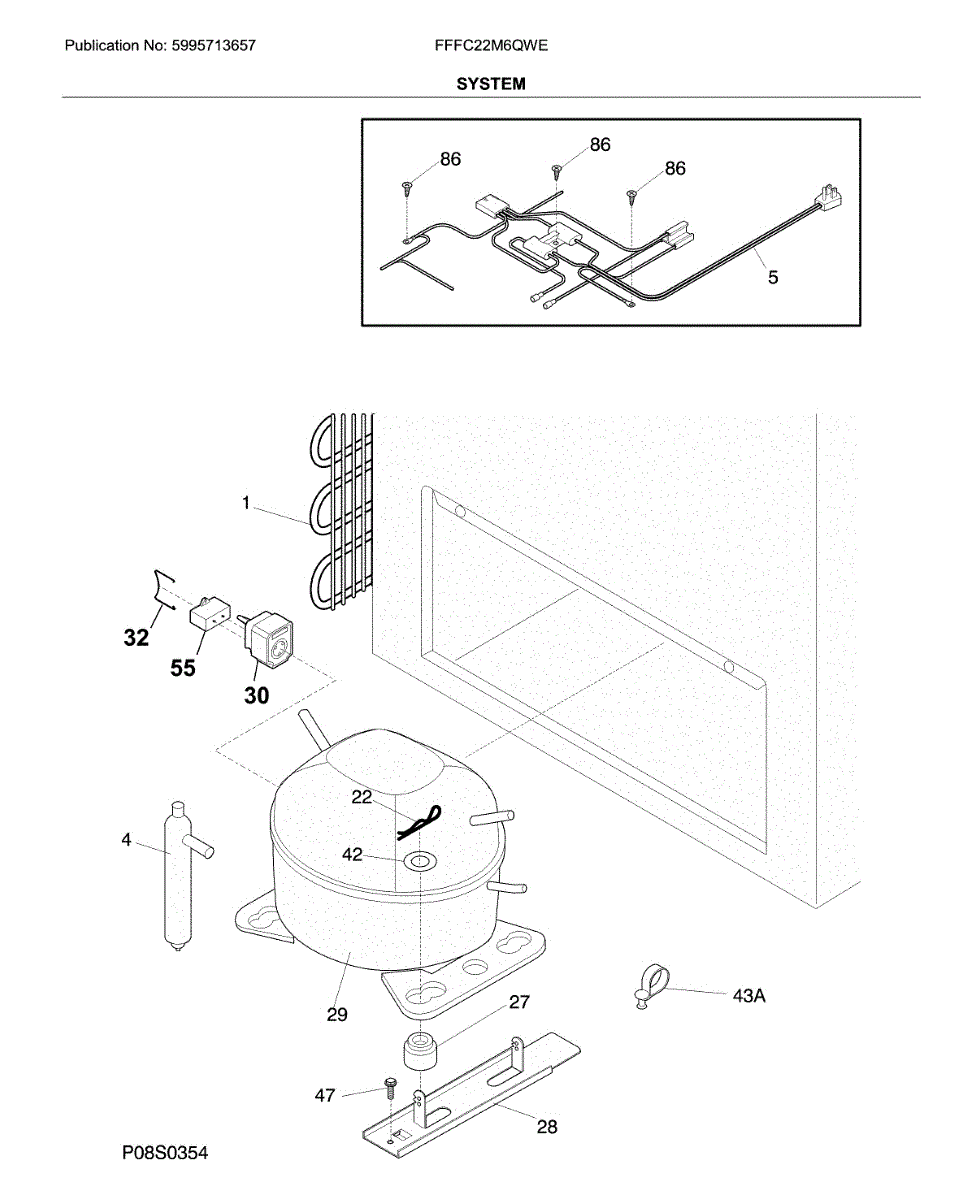 Publication No: 5995713657 FFFC22M6QWE

SYSTEM

86
86
86
5

1
32
55
30
22
42
4
29
27
43A
47
28

P08S0354