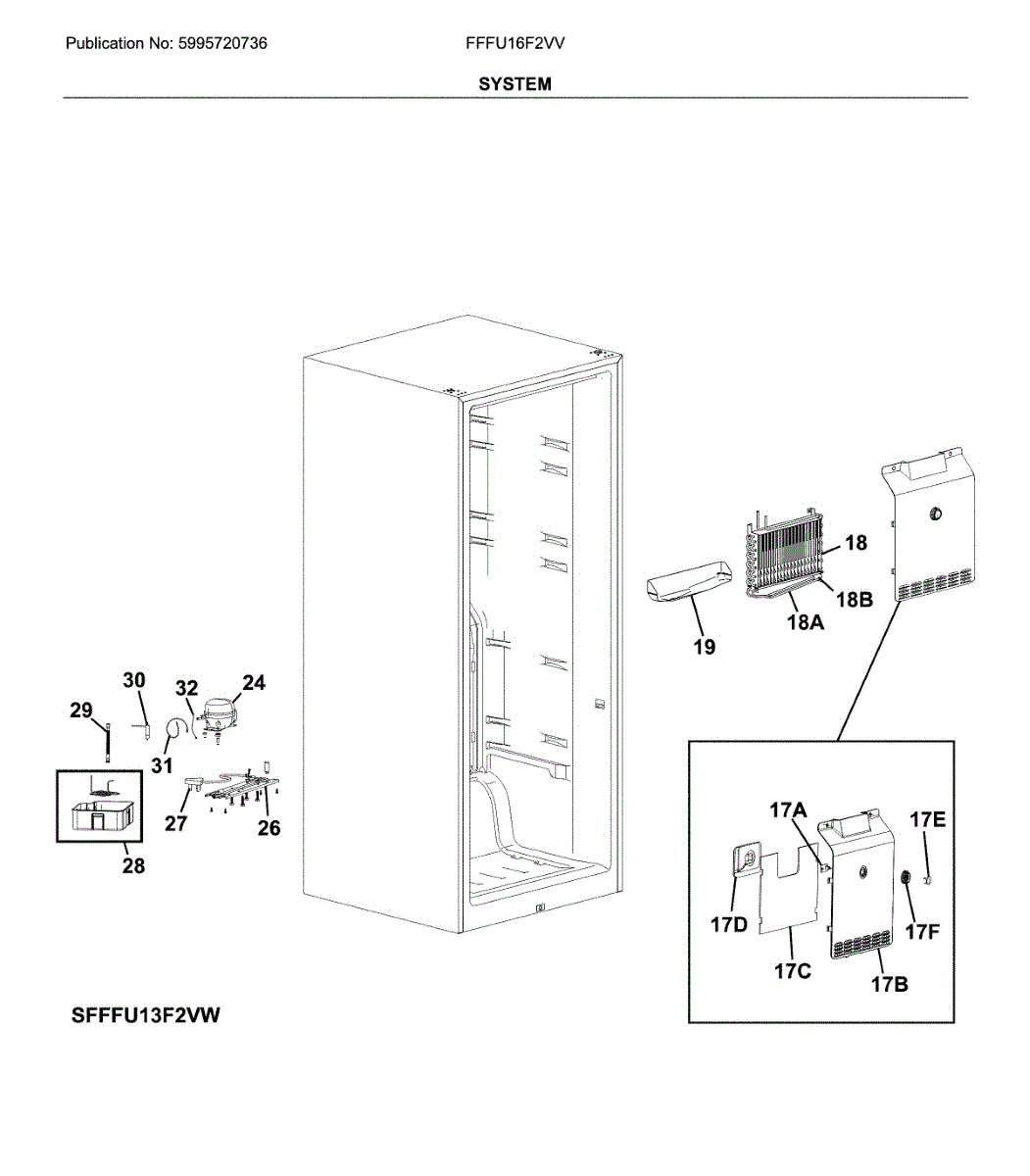 Publication No: 5995720736
FFFU16F2VV
SYSTEM

18
18B
18A
19
30
32
24
29
31
27
26
28
17A
17E
17D
17F
17C
17B

SFFFU13F2VW