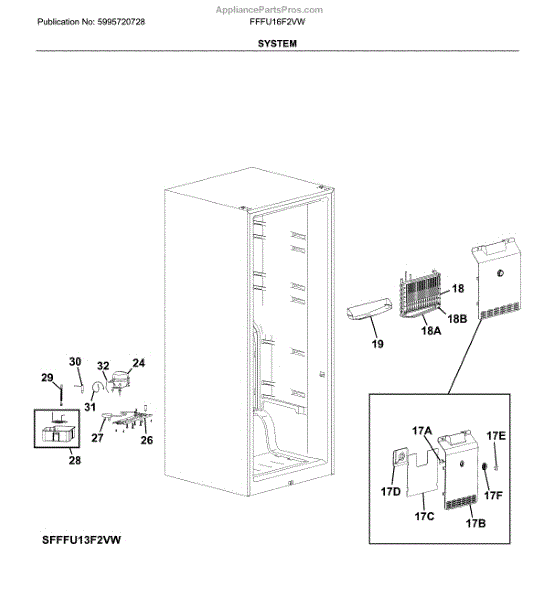 AppliancePartsPros.com
Publication No: 5995720728
FFFU16F2VW

SYSTEM

18
18B
18A
19
30
32
24
29
31
27
26
28
17A
17E
17D
17F
17C
17B

SFFFU13F2VW